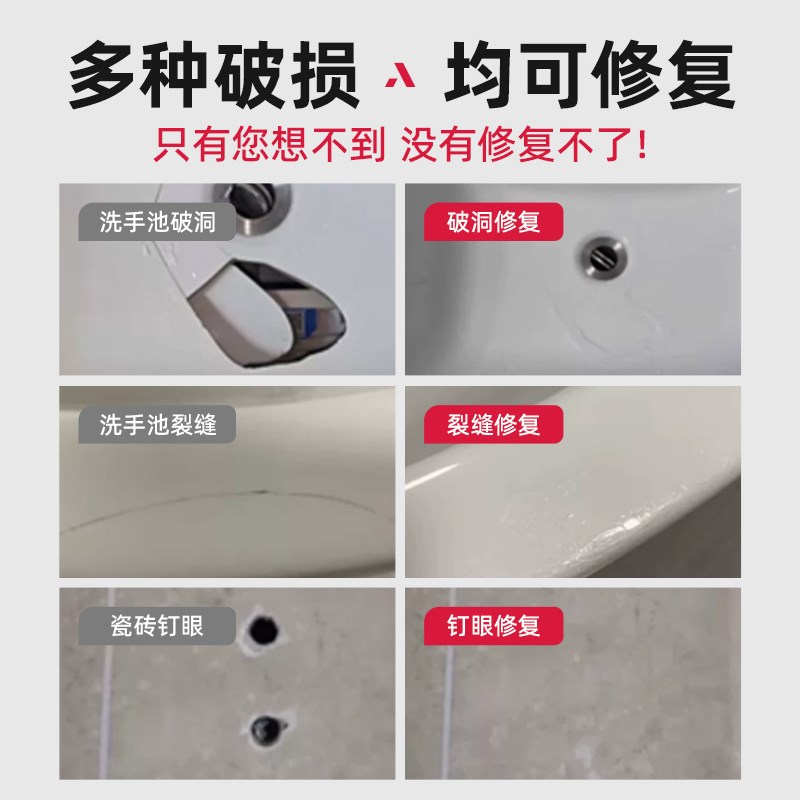 多种破损 均可修复

只有您想不到 没有修复不了!

洗手池破洞

破洞修复

洗手池裂缝

裂缝修复

瓷砖钉眼

钉眼修复