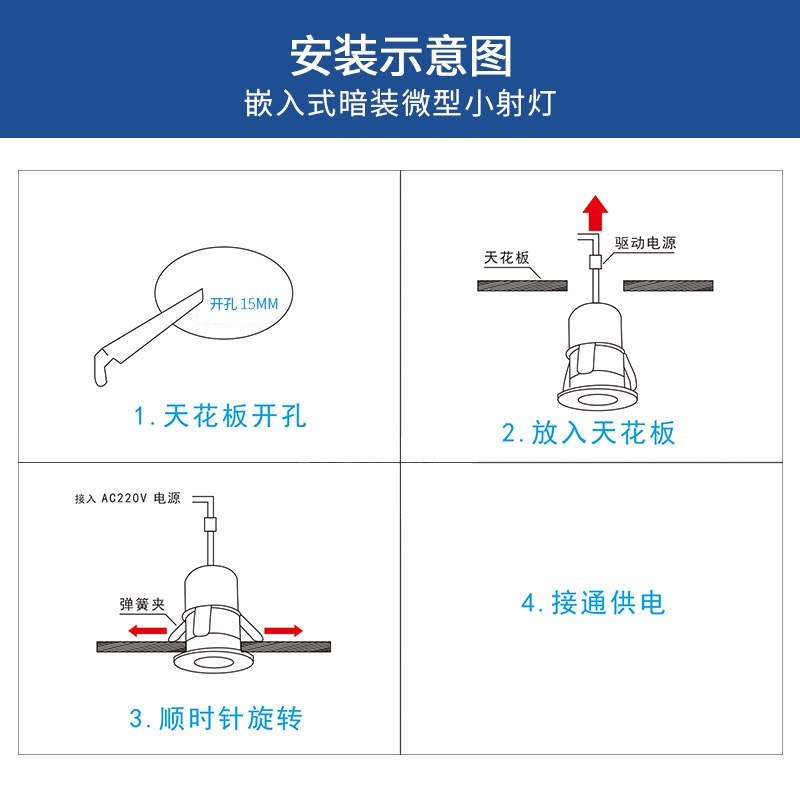 安装示意图
嵌入式暗装微型小射灯

开孔 15MM

1. 天花板开孔

天花板
驱动电源

2. 放入天花板

接入 AC220V 电源
弹簧夹

3. 顺时针旋转

4. 接通供电