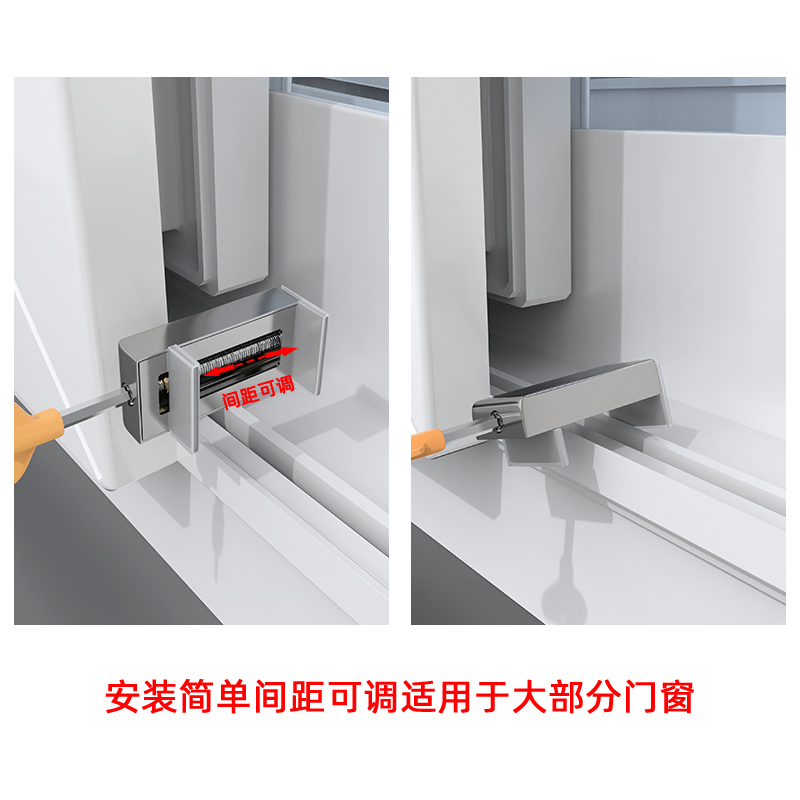 间距可调

安装简单间距可调适用于大部分门窗