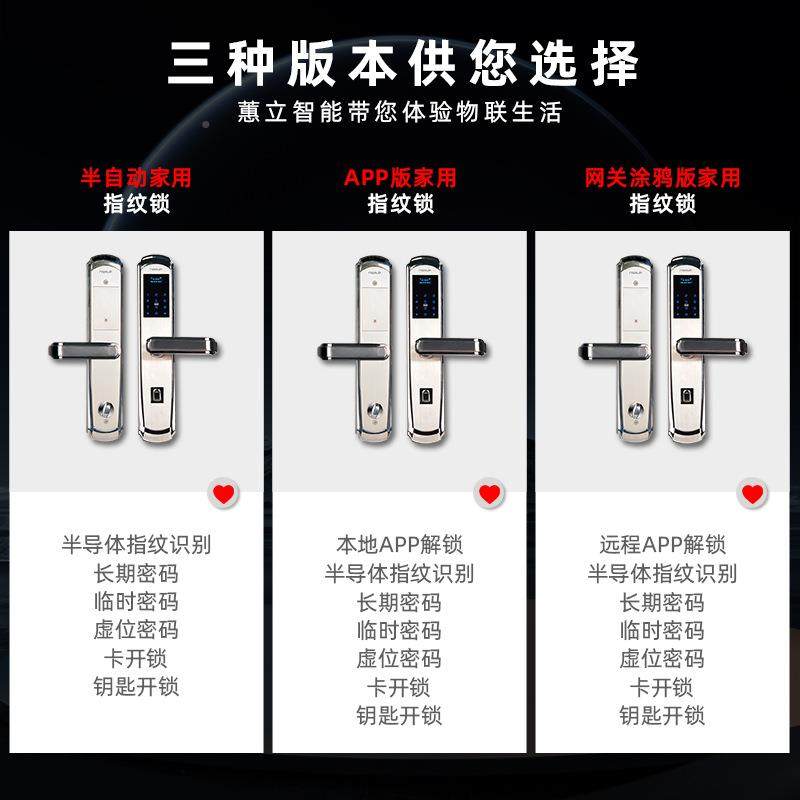 三种版本供您选择
蕙立智能带您体验物联生活

半自动家用
指纹锁

半导体指纹识别
长期密码
临时密码
虚位密码
卡开锁
钥匙开锁

APP版家用
指纹锁

本地APP解锁
半导体指纹识别
长期密码
临时密码
虚位密码
卡开锁
钥匙开锁

网关涂鸦版家用
指纹锁

远程APP解锁
半导体指纹识别
长期密码
临时密码
虚位密码
卡开锁
钥匙开锁