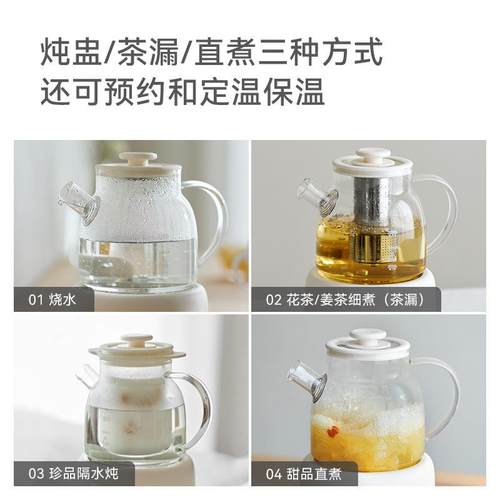 炖盅/茶漏/直煮三种方式
还可预约和定温保温

01 烧水

02 花茶/姜茶细煮（茶漏）

03 珍品隔水炖

04 甜品直煮