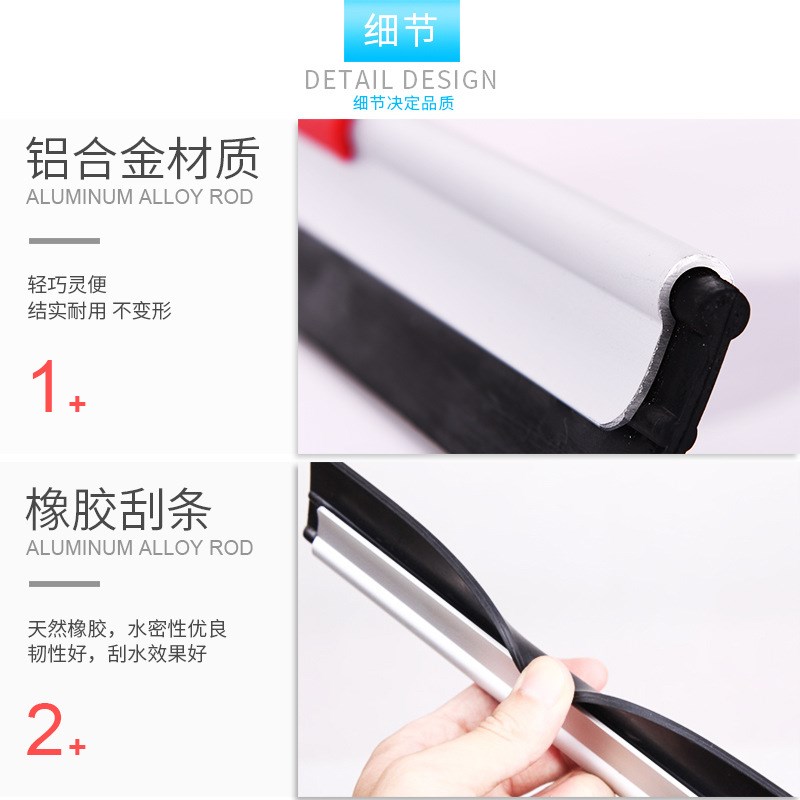 细节
DETAIL DESIGN
细节决定品质

铝合金材质
ALUMINUM ALLOY ROD

轻巧灵便
结实耐用 不变形

1+

橡胶刮条
ALUMINUM ALLOY ROD

天然橡胶，水密性优良
韧性好，刮水效果好

2+