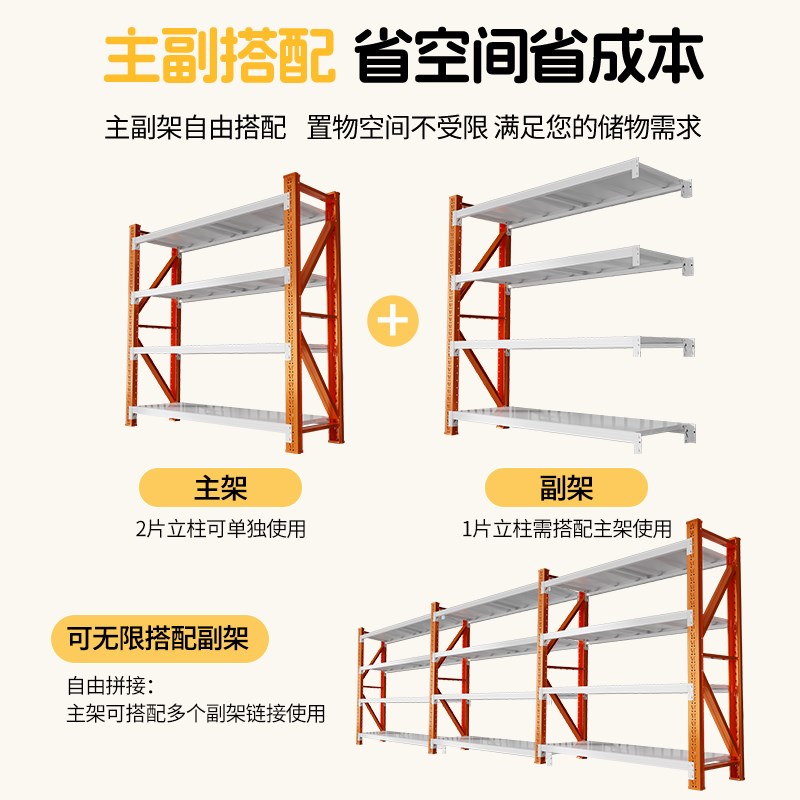 主副搭配 省空间省成本

主副架自由搭配 置物空间不受限 满足您的储物需求

+

主架
2片立柱可单独使用

副架
1片立柱需搭配主架使用

可无限搭配副架
自由拼接：
主架可搭配多个副架链接使用