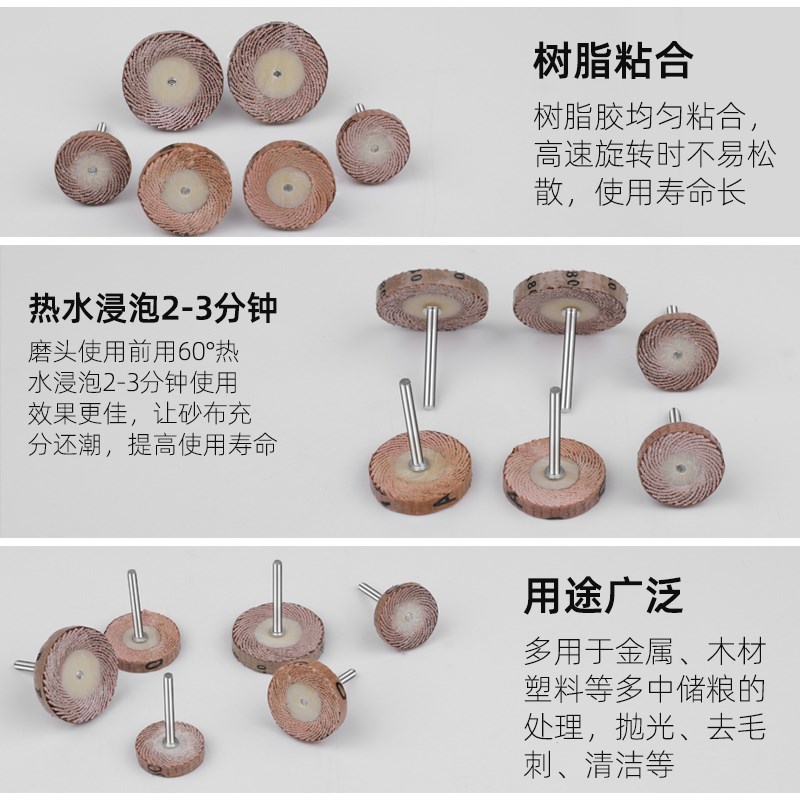 树脂粘合

树脂胶均匀粘合，高速旋转时不易松散，使用寿命长

热水浸泡2-3分钟

磨头使用前用60°热水浸泡2-3分钟使用效果更佳，让砂布充分还潮，提高使用寿命

用途广泛

多用于金属、木材塑料等多中储粮的处理，抛光、去毛刺、清洁等