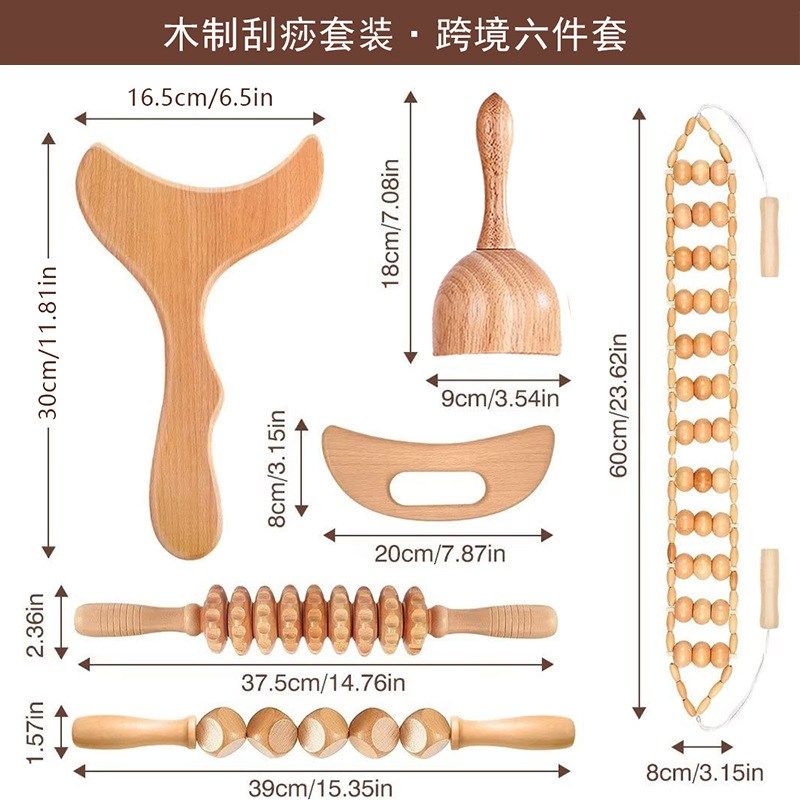 木制刮痧套装 · 跨境六件套

16.5cm/6.5in

30cm/11.81in

18cm/7.08in

9cm/3.54in

8cm/3.15in

20cm/7.87in

60cm/23.62in

2.36in

37.5cm/14.76in

1.57in

39cm/15.35in

8cm/3.15in