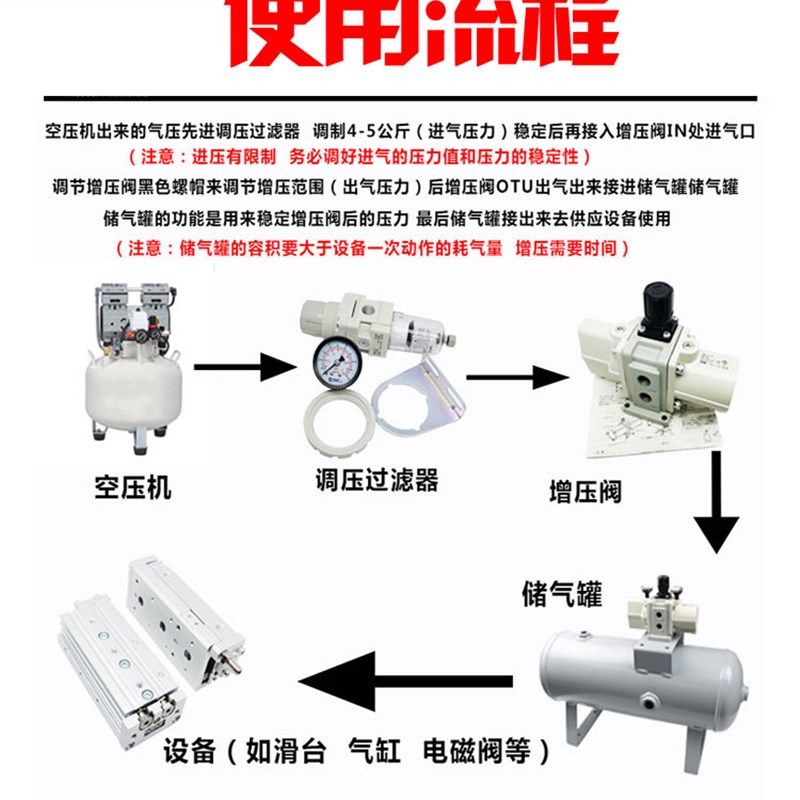 使用流程

空压机出来的气压先进调压过滤器 调制4-5公斤（进气压力）稳定后再接入增压阀IN处进气口
（注意：进压有限制 务必调好进气的压力值和压力的稳定性）
调节增压阀黑色螺帽来调节增压范围（出气压力）后增压阀OTU出气出来接进储气罐储气罐
储气罐的功能是用来稳定增压阀后的压力 最后储气罐接出来去供应设备使用
（注意：储气罐的容积要大于设备一次动作的耗气量 增压需要时间）

空压机

调压过滤器

增压阀

储气罐

设备（如滑台 气缸 电磁阀等）