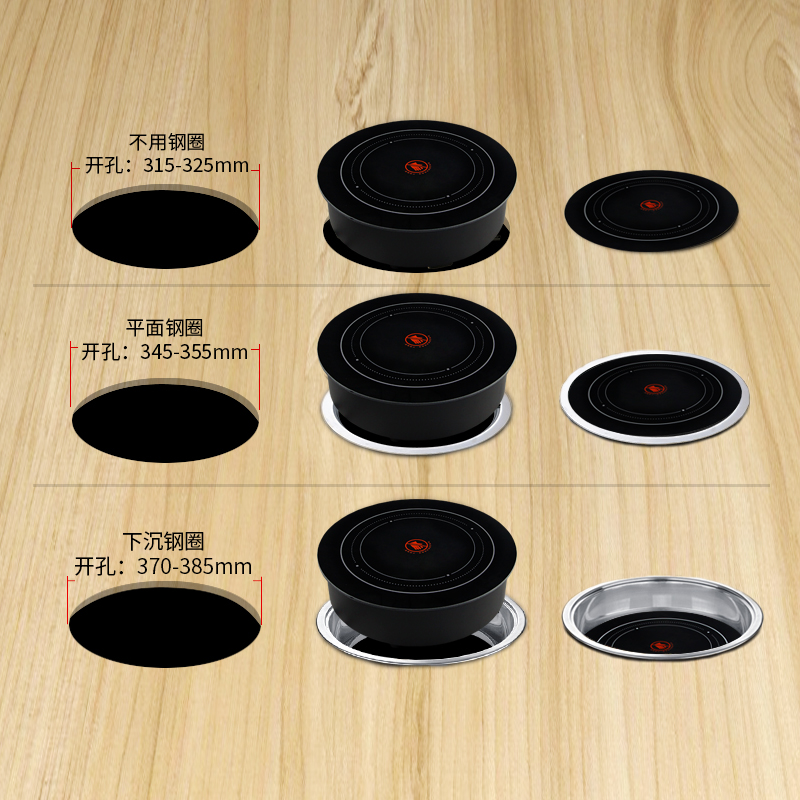 不用钢圈
开孔：315-325mm

平面钢圈
开孔：345-355mm

下沉钢圈
开孔：370-385mm