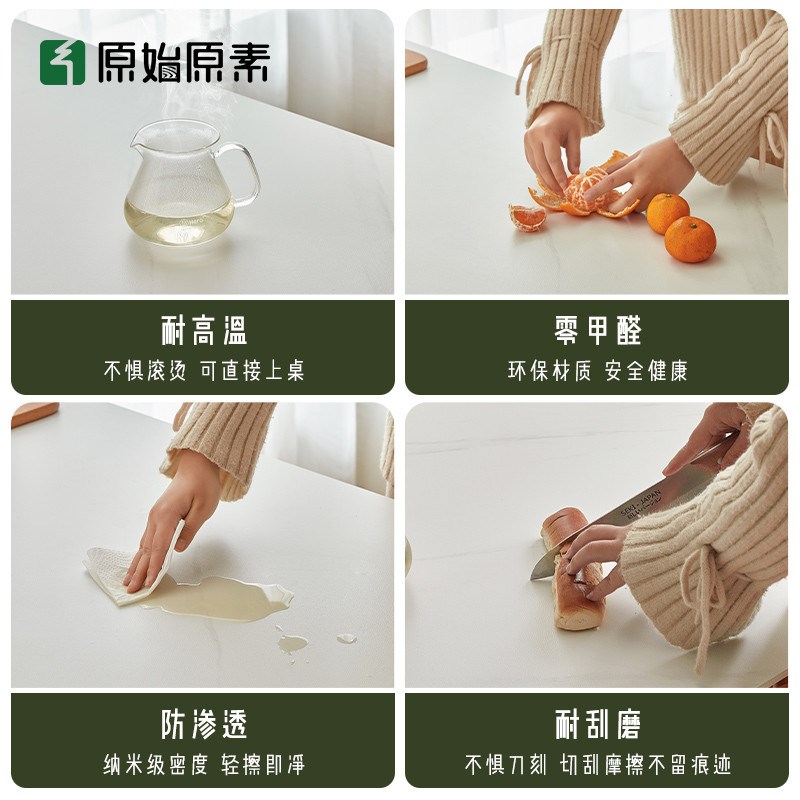 原始原素

耐高温
不惧滚烫 可直接上桌

零甲醛
环保材质 安全健康

SEKI JAPAN

防渗透
纳米级密度 轻擦即净

耐刮磨
不惧刀刻 切刮摩擦不留痕迹