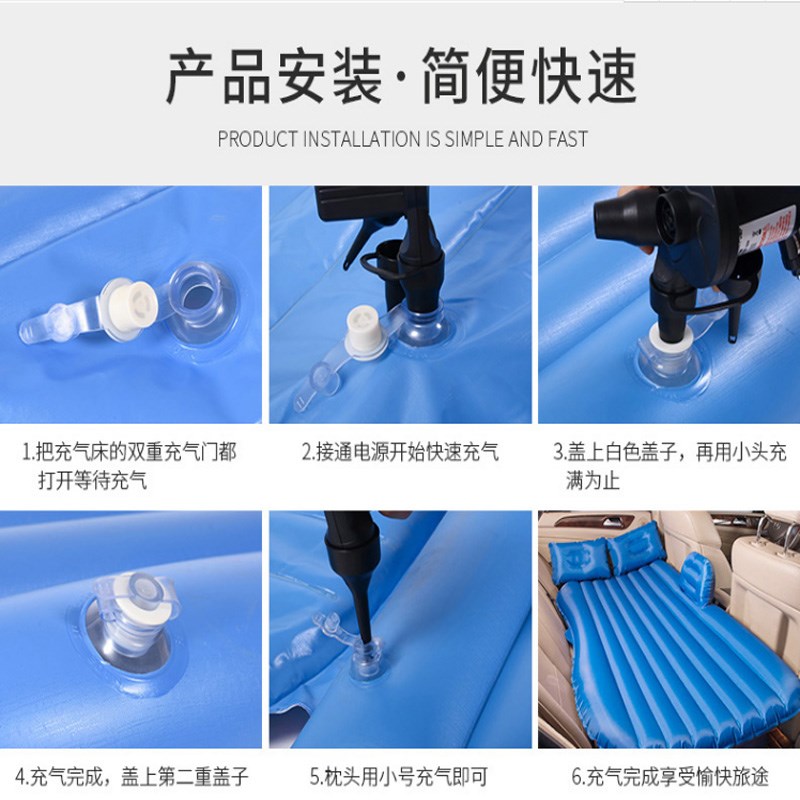 产品安装·简便快速

PRODUCT INSTALLATION IS SIMPLE AND FAST

1.把充气床的双重充气门都打开等待充气

2.接通电源开始快速充气

3.盖上白色盖子，再用小头充满为止

4.充气完成，盖上第二重盖子

5.枕头用小号充气即可

6.充气完成享受愉快旅途