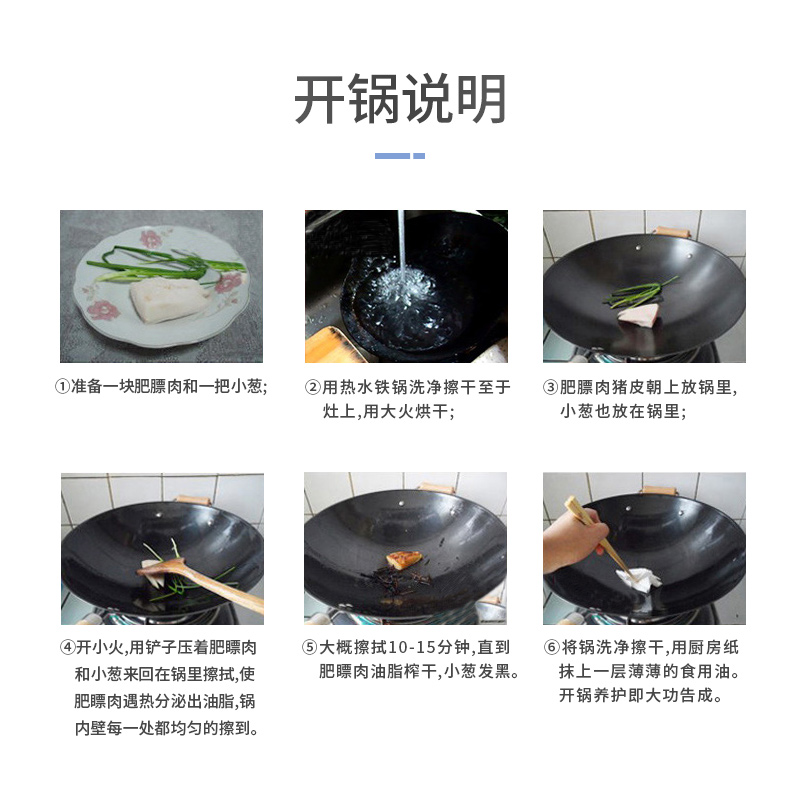 开锅说明

①准备一块肥膘肉和一把小葱;

②用热水铁锅洗净擦干至于灶上,用大火烘干;

③肥膘肉猪皮朝上放锅里,小葱也放在锅里;

④开小火,用铲子压着肥膘肉和小葱来回在锅里擦拭,使肥膘肉遇热分泌出油脂,锅内壁每一处都均匀的擦到。

⑤大概擦拭10-15分钟,直到肥膘肉油脂榨干,小葱发黑。

⑥将锅洗净擦干,用厨房纸抹上一层薄薄的食用油。开锅养护即大功告成。