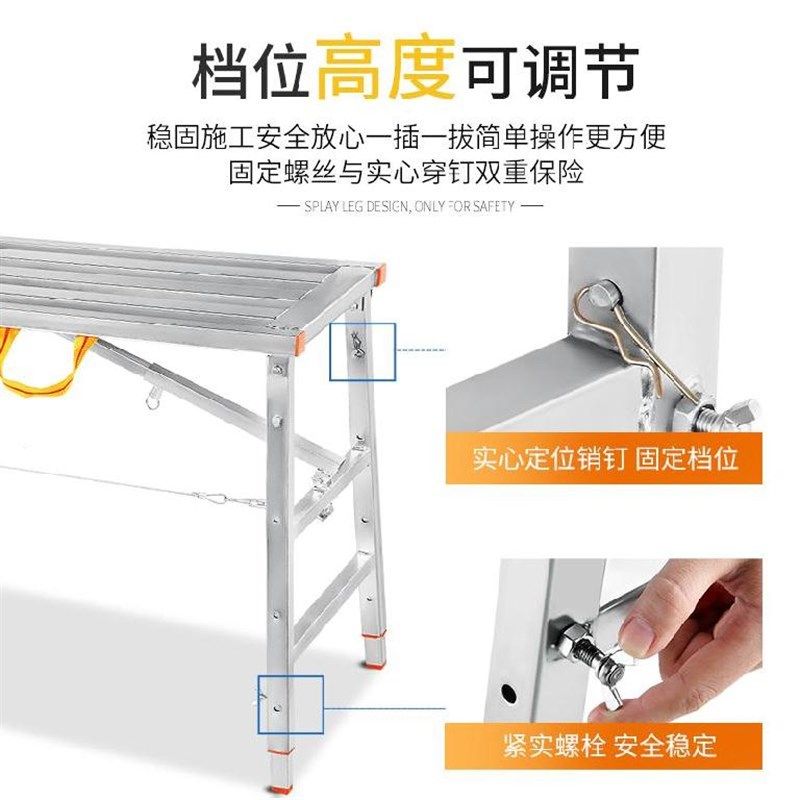 档位高度可调节

稳固施工安全放心一插一拔简单操作更方便
固定螺丝与实心穿钉双重保险

— SPLAY LEG DESIGN, ONLY FOR SAFETY —

实心定位销钉 固定档位

紧实螺栓 安全稳定