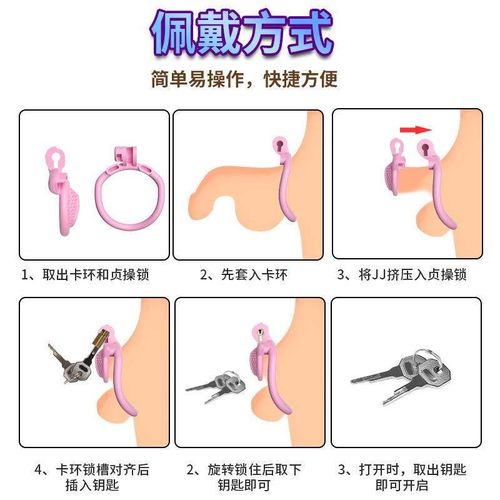 佩戴方式

简单易操作，快捷方便

1、取出卡环和贞操锁

2、先套入卡环

3、将JJ挤压入贞操锁

4、卡环锁槽对齐后插入钥匙

2、旋转锁住后取下钥匙即可

3、打开时，取出钥匙即可开启