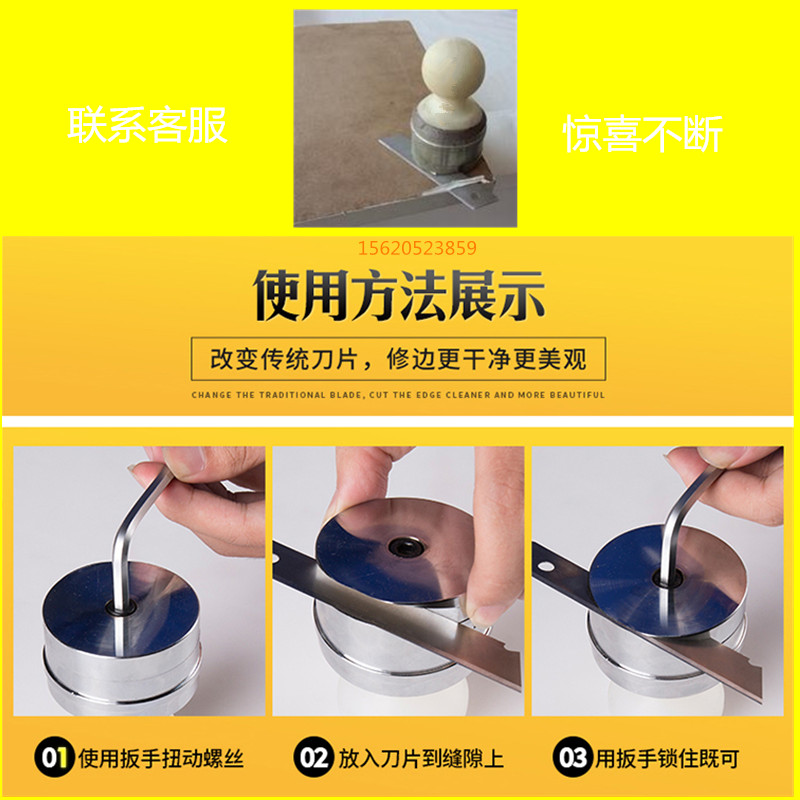 联系客服

惊喜不断

15620523859

使用方法展示

改变传统刀片，修边更干净更美观

CHANGE THE TRADITIONAL BLADE, CUT THE EDGE CLEANER AND MORE BEAUTIFUL

01 使用扳手扭动螺丝

02 放入刀片到缝隙上

03 用扳手锁住既可