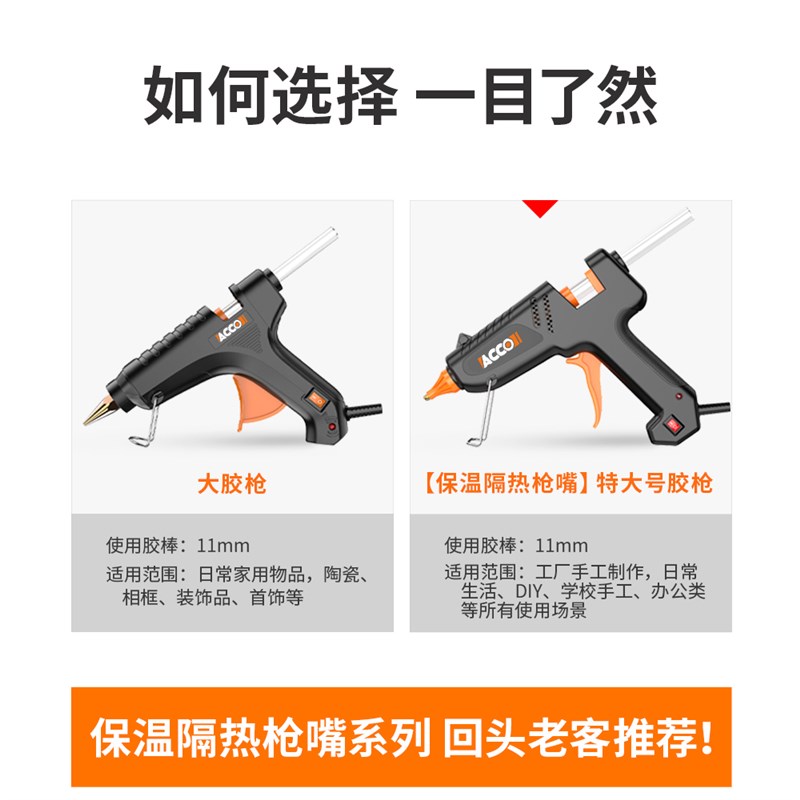 如何选择 一目了然

ACCO

大胶枪

使用胶棒：11mm

适用范围：日常家用物品，陶瓷、相框、装饰品、首饰等

ACCO

【保温隔热枪嘴】特大号胶枪

使用胶棒：11mm

适用范围：工厂手工制作，日常生活、DIY、学校手工、办公类等所有使用场景

保温隔热枪嘴系列 回头老客推荐!