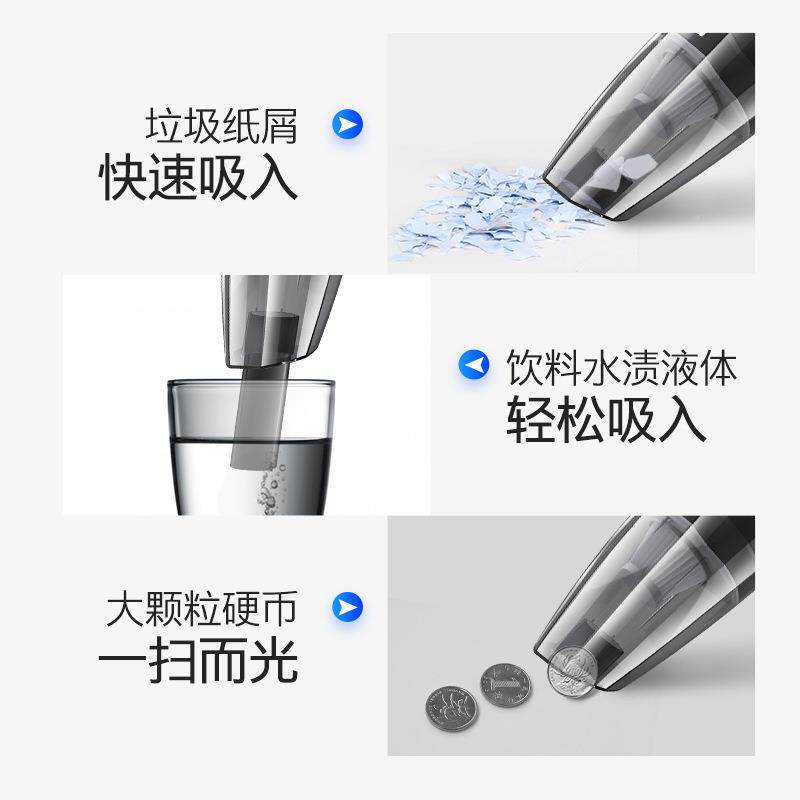 垃圾纸屑
快速吸入

饮料水渍液体
轻松吸入

大颗粒硬币
一扫而光