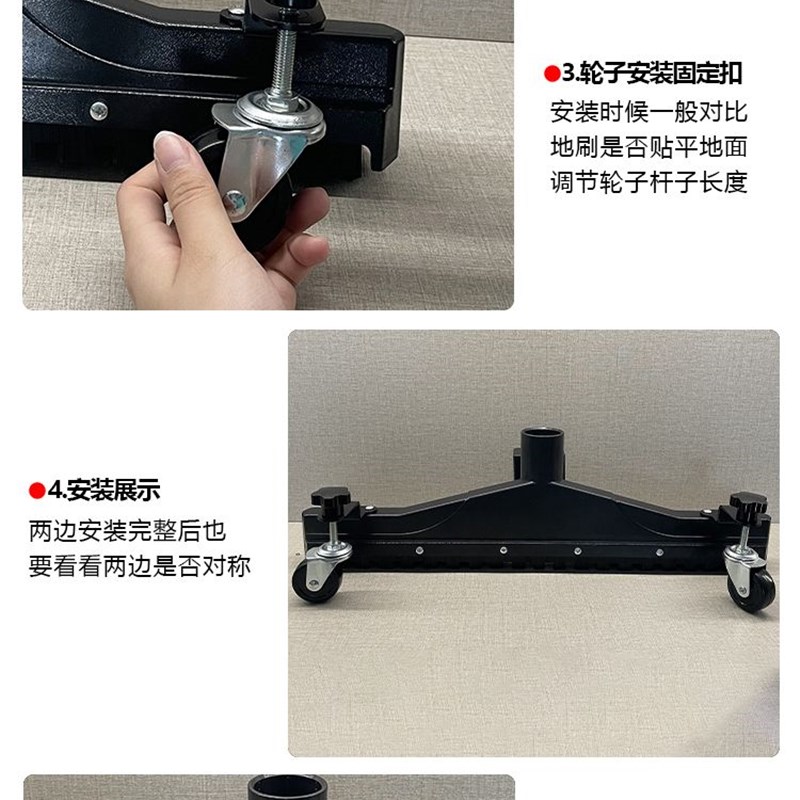 ●3.轮子安装固定扣

安装时候一般对比
地刷是否贴平地面
调节轮子杆子长度

●4.安装展示

两边安装完整后也
要看看两边是否对称