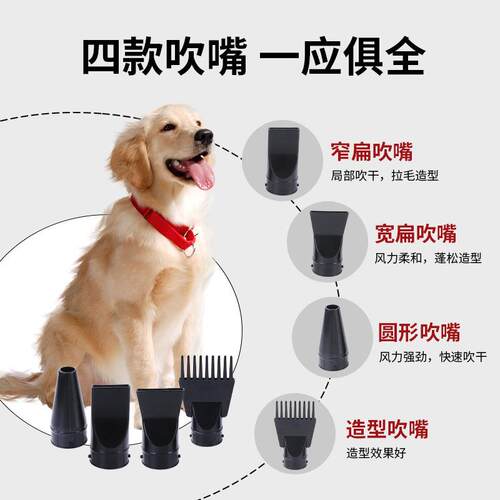 四款吹嘴 一应俱全

窄扁吹嘴
局部吹干，拉毛造型

宽扁吹嘴
风力柔和，蓬松造型

圆形吹嘴
风力强劲，快速吹干

造型吹嘴
造型效果好