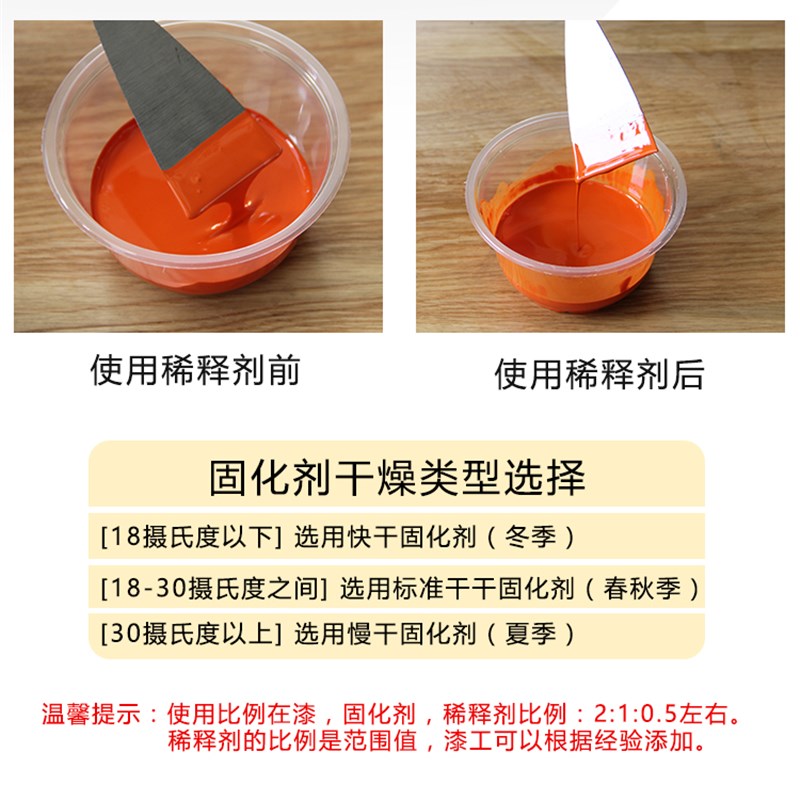 使用稀释剂前

使用稀释剂后

固化剂干燥类型选择

[18摄氏度以下] 选用快干固化剂（冬季）

[18-30摄氏度之间] 选用标准干干固化剂（春秋季）

[30摄氏度以上] 选用慢干固化剂（夏季）

温馨提示：使用比例在漆，固化剂，稀释剂比例：2:1:0.5左右。
稀释剂的比例是范围值，漆工可以根据经验添加。