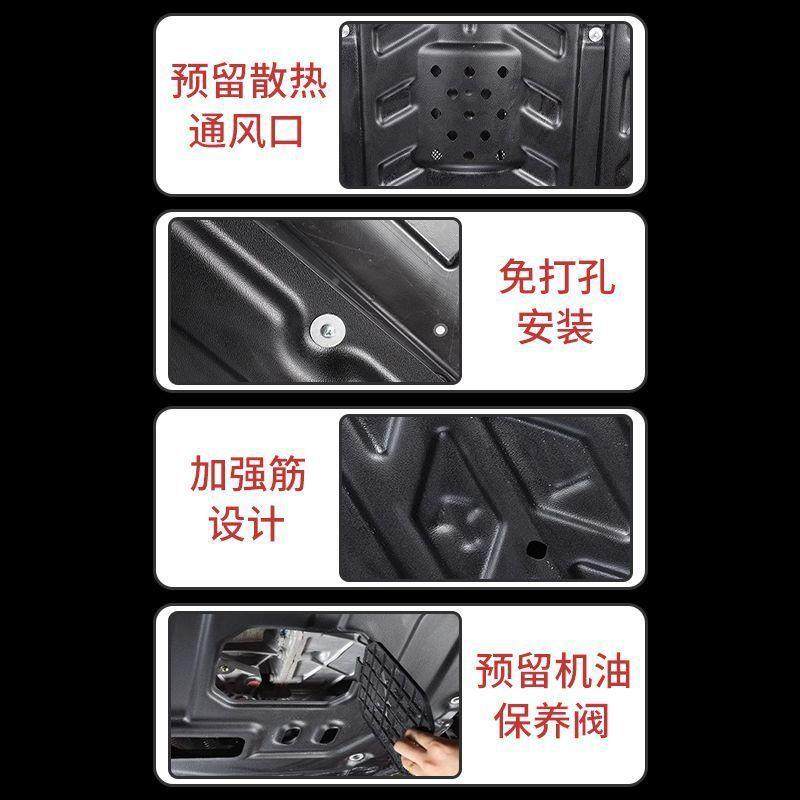 预留散热通风口

免打孔安装

加强筋设计

预留机油保养阀