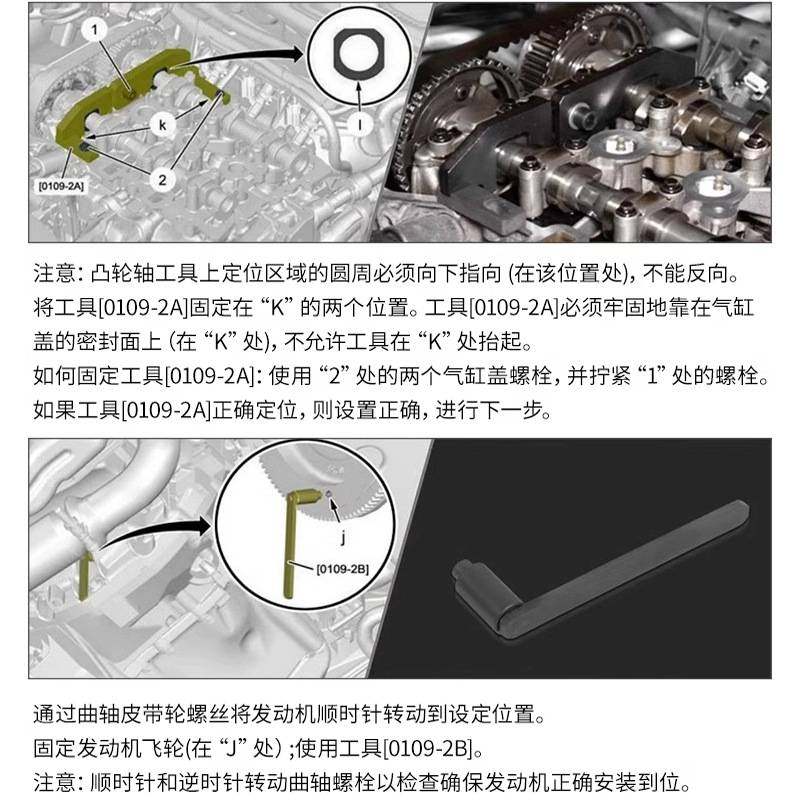 1

k

l

2

[0109-2A]

注意: 凸轮轴工具上定位区域的圆周必须向下指向 (在该位置处), 不能反向。

将工具[0109-2A]固定在 “K” 的两个位置。工具[0109-2A]必须牢固地靠在气缸盖的密封面上 (在 “K” 处), 不允许工具在 “K” 处抬起。

如何固定工具[0109-2A]: 使用 “2” 处的两个气缸盖螺栓, 并拧紧 “1” 处的螺栓。

如果工具[0109-2A]正确定位, 则设置正确, 进行下一步。

j

[0109-2B]

通过曲轴皮带轮螺丝将发动机顺时针转动到设定位置。

固定发动机飞轮(在 “J” 处) ;使用工具[0109-2B]。

注意: 顺时针和逆时针转动曲轴螺栓以检查确保发动机正确安装到位。