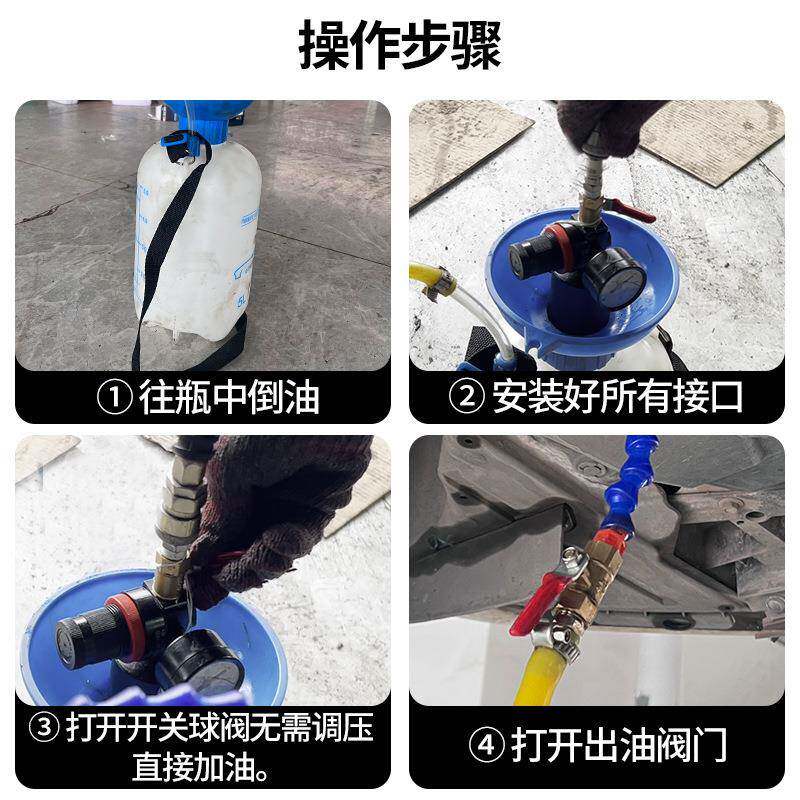 操作步骤

5L

① 往瓶中倒油

② 安装好所有接口

③ 打开开关球阀无需调压直接加油。

④ 打开出油阀门