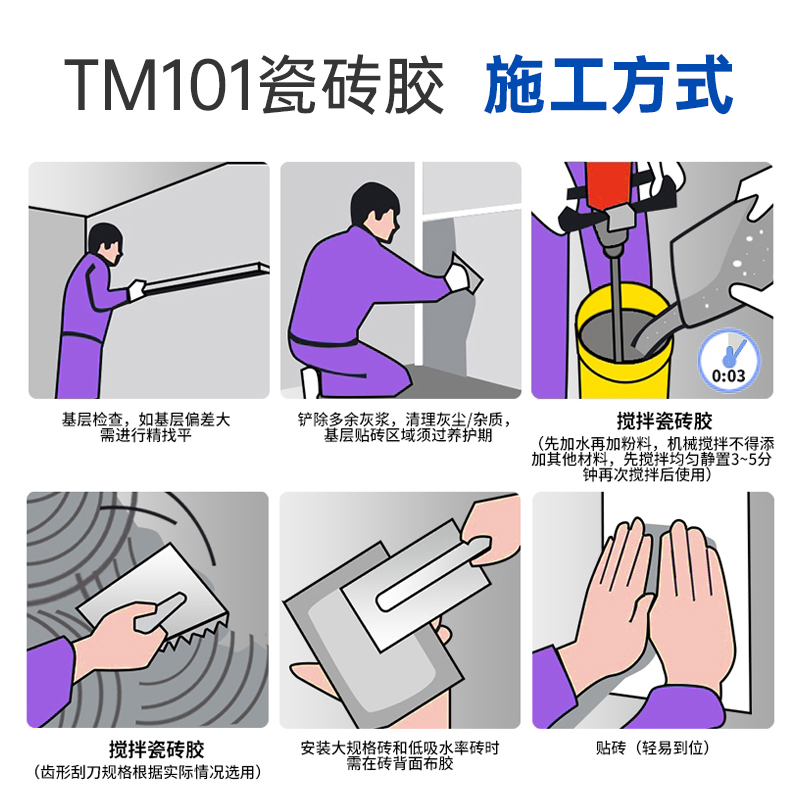 TM101瓷砖胶 施工方式

基层检查，如基层偏差大需进行精找平

铲除多余灰浆，清理灰尘/杂质，基层贴砖区域须过养护期

0:03

搅拌瓷砖胶
（先加水再加粉料，机械搅拌不得添加其他材料，先搅拌均匀静置3~5分钟再次搅拌后使用）

搅拌瓷砖胶
（齿形刮刀规格根据实际情况选用）

安装大规格砖和低吸水率砖时需在砖背面布胶

贴砖（轻易到位）