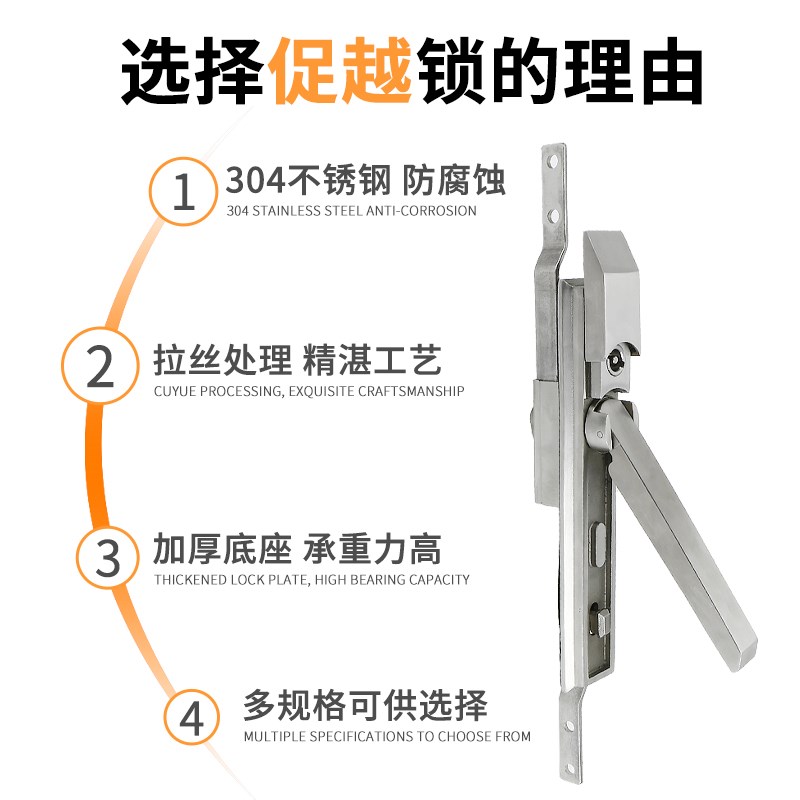 选择促越锁的理由

1
304不锈钢 防腐蚀
304 STAINLESS STEEL ANTI-CORROSION

2
拉丝处理 精湛工艺
CUYUE PROCESSING, EXQUISITE CRAFTSMANSHIP

3
加厚底座 承重力高
THICKENED LOCK PLATE, HIGH BEARING CAPACITY

4
多规格可供选择
MULTIPLE SPECIFICATIONS TO CHOOSE FROM