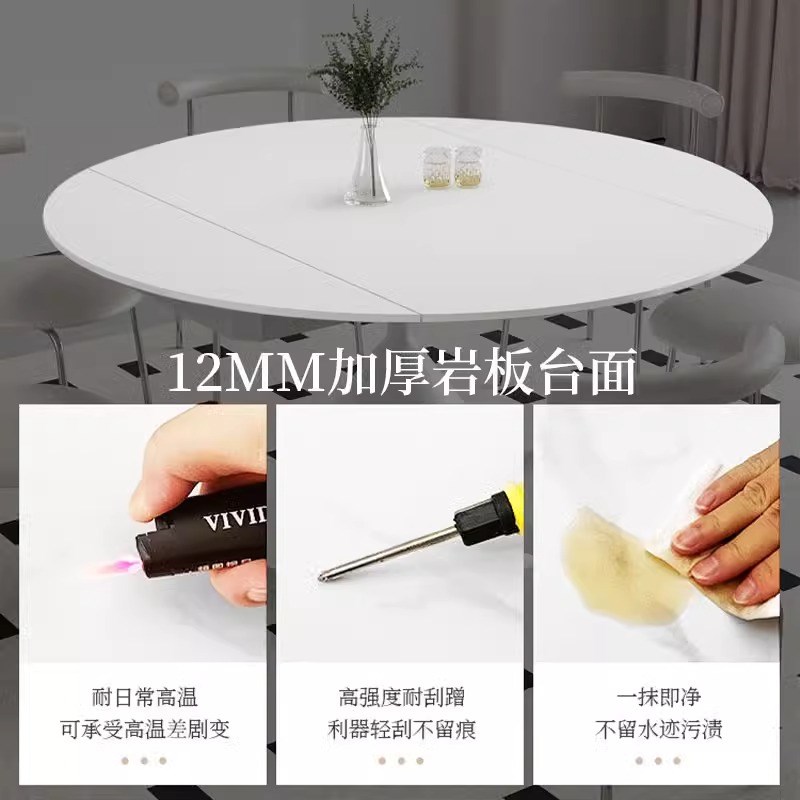 12MM加厚岩板台面

VIVID

耐日常高温
可承受高温差剧变

高强度耐刮蹭
利器轻刮不留痕

一抹即净
不留水迹污渍