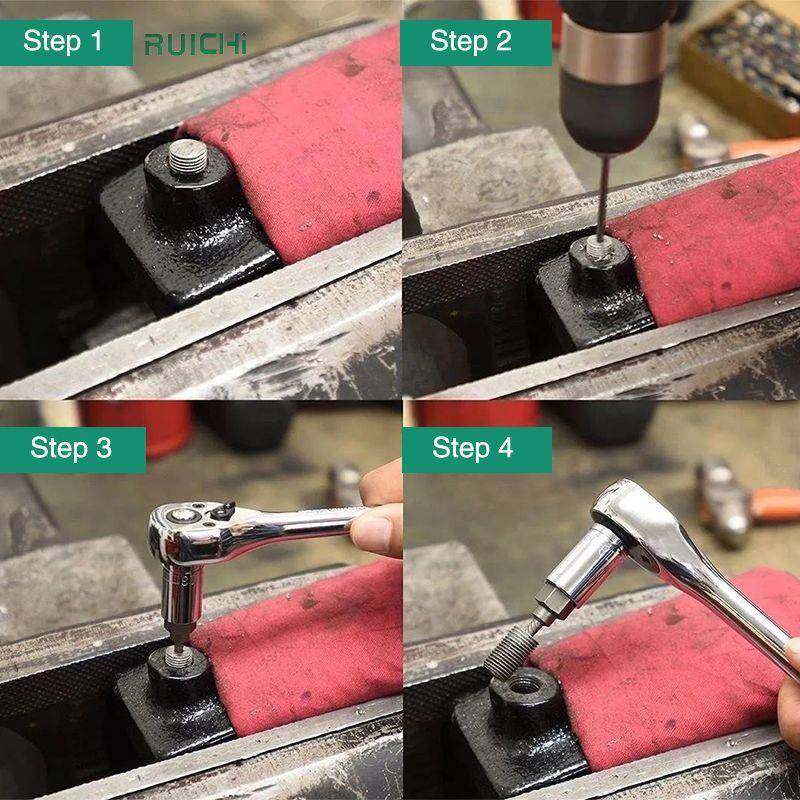 Step 1 RUICHI

Step 2

Step 3

Step 4