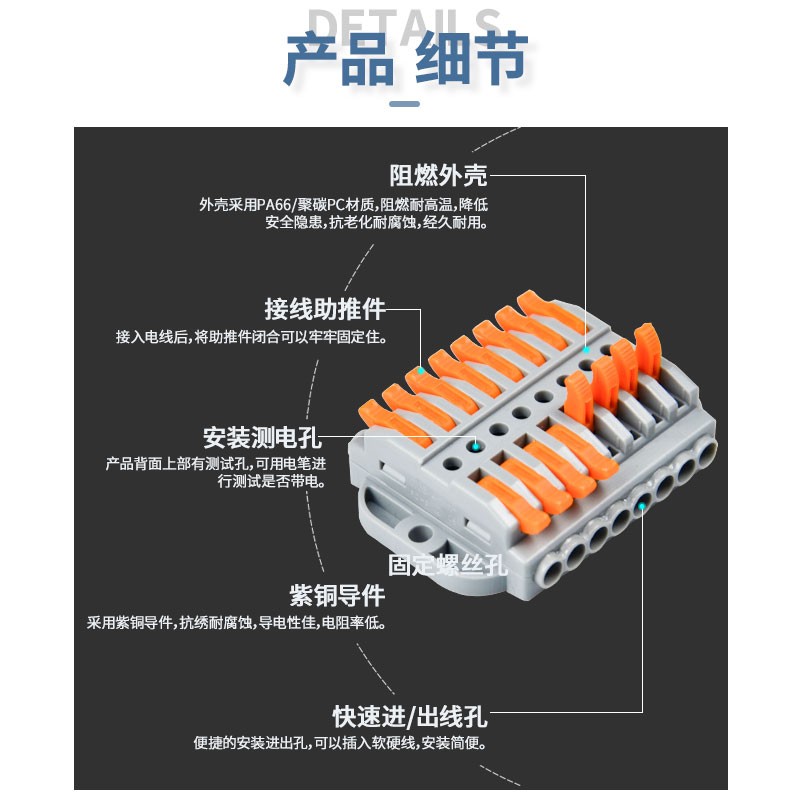 DETAILS
产品 细节

阻燃外壳
外壳采用PA66/聚碳PC材质,阻燃耐高温,降低安全隐患,抗老化耐腐蚀,经久耐用。

接线助推件
接入电线后,将助推件闭合可以牢牢固定住。

安装测电孔
产品背面上部有测试孔,可用电笔进行测试是否带电。

固定螺丝孔

紫铜导件
采用紫铜导件,抗绣耐腐蚀,导电性佳,电阻率低。

快速进/出线孔
便捷的安装进出孔,可以插入软硬线,安装简便。