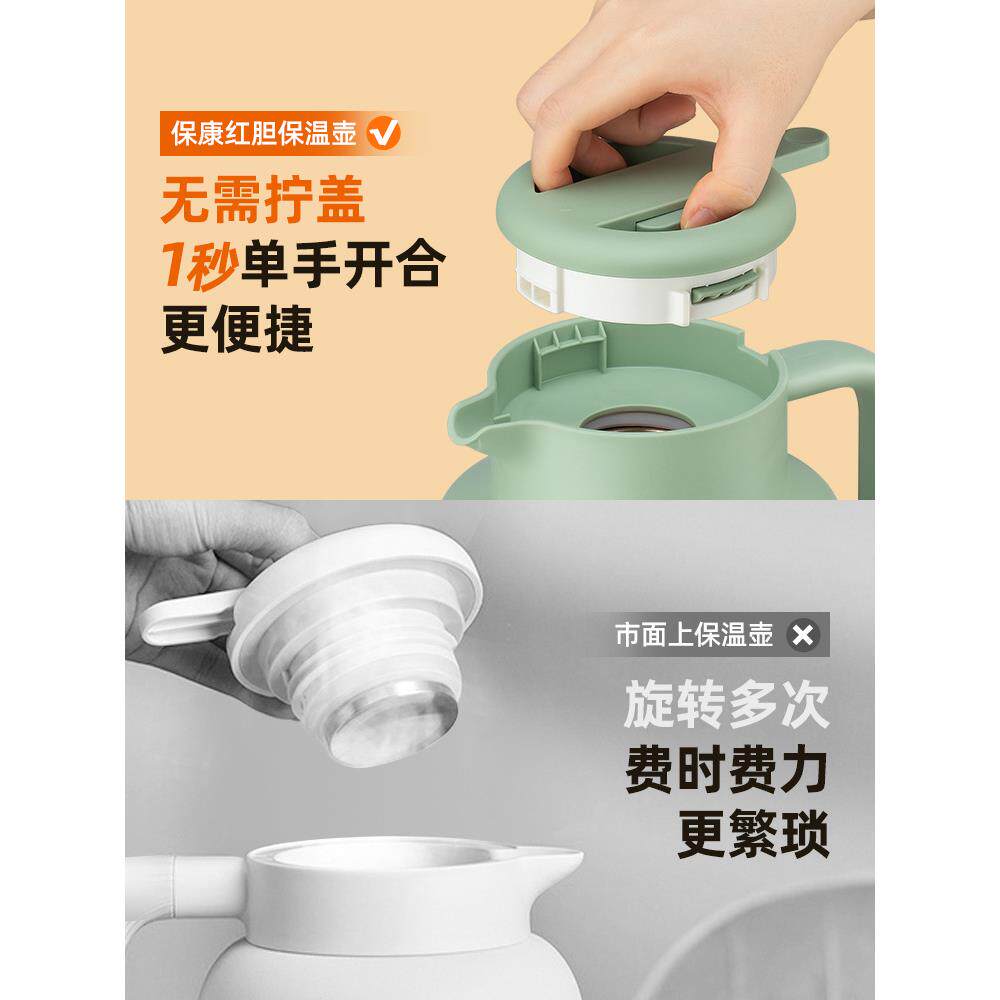 保康红胆保温壶

无需拧盖
1秒单手开合
更便捷

市面上保温壶

旋转多次
费时费力
更繁琐