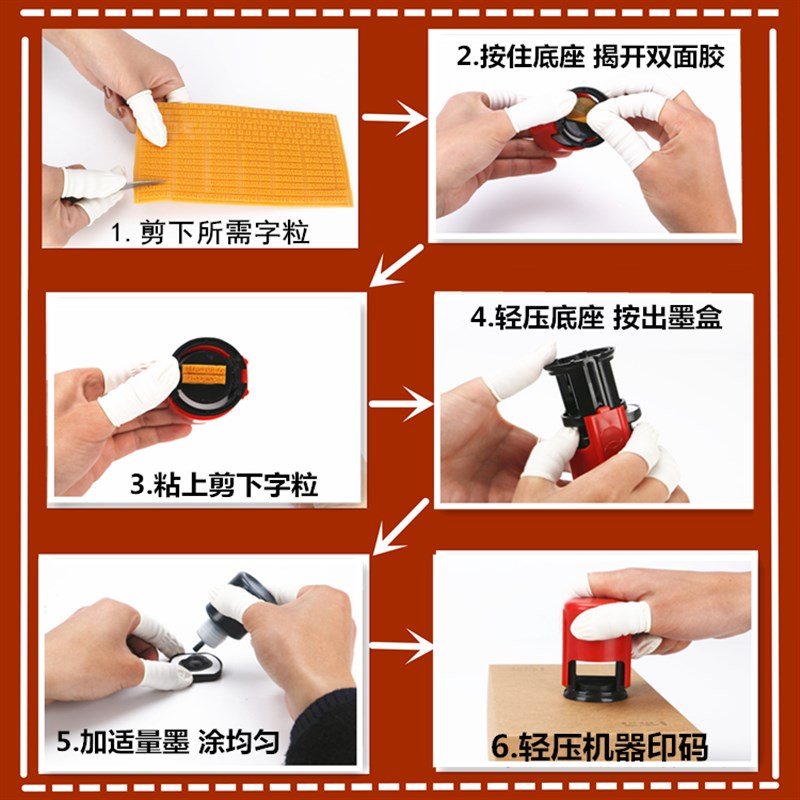 1. 剪下所需字粒

2.按住底座 揭开双面胶

3.粘上剪下字粒

4.轻压底座 按出墨盒

5.加适量墨 涂均匀

6.轻压机器印码