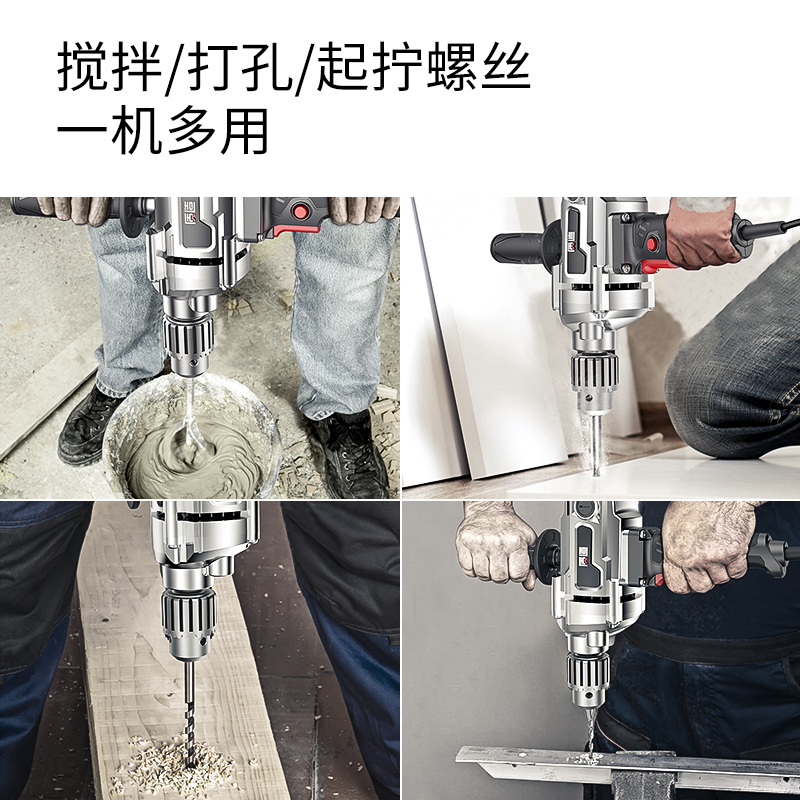 搅拌/打孔/起拧螺丝
一机多用