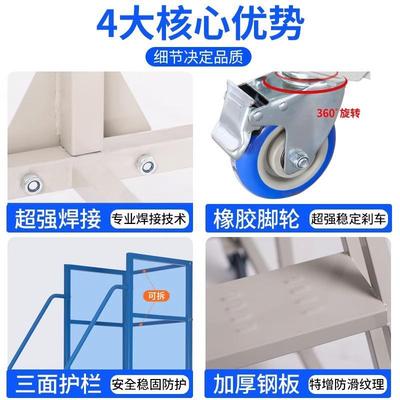 4大核心优势

细节决定品质

360°旋转

超强焊接 专业焊接技术

橡胶脚轮 超强稳定刹车

可拆

三面护栏 安全稳固防护

加厚钢板 特增防滑纹理