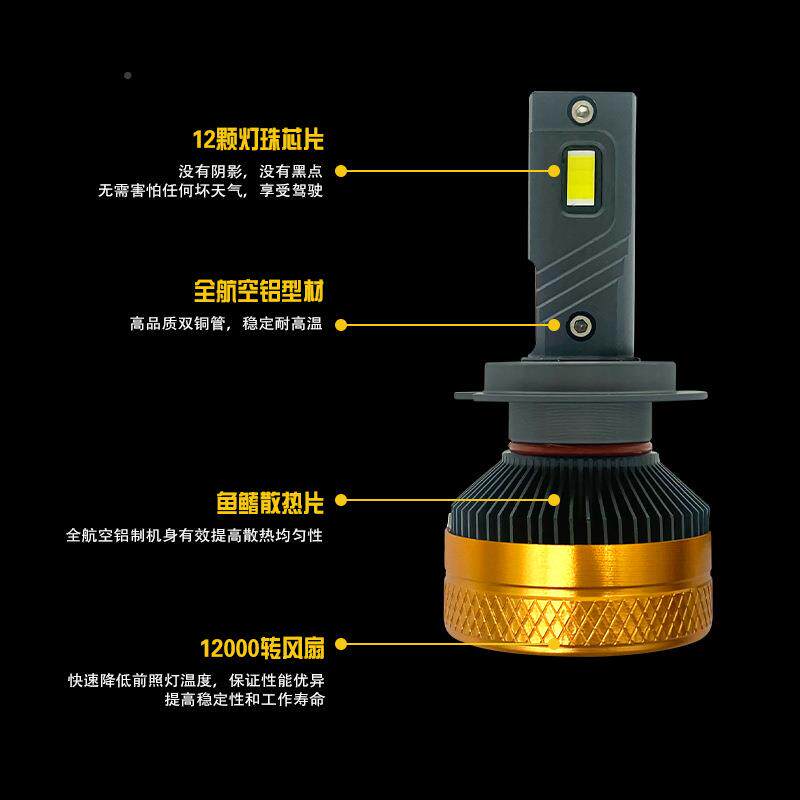 12颗灯珠芯片

没有阴影，没有黑点
无需害怕任何坏天气，享受驾驶

全航空铝型材

高品质双铜管，稳定耐高温

鱼鳍散热片

全航空铝制机身有效提高散热均匀性

12000转风扇

快速降低前照灯温度，保证性能优异
提高稳定性和工作寿命