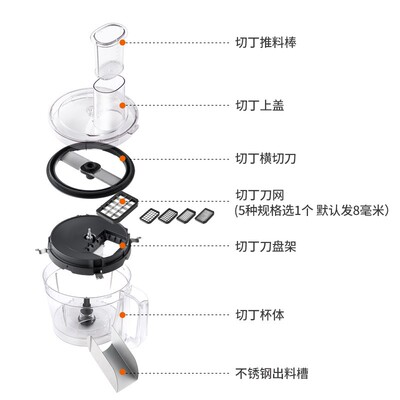 切丁推料棒

切丁上盖

切丁横切刀

切丁刀网
(5种规格选1个 默认发8毫米)

切丁刀盘架

切丁杯体

不锈钢出料槽