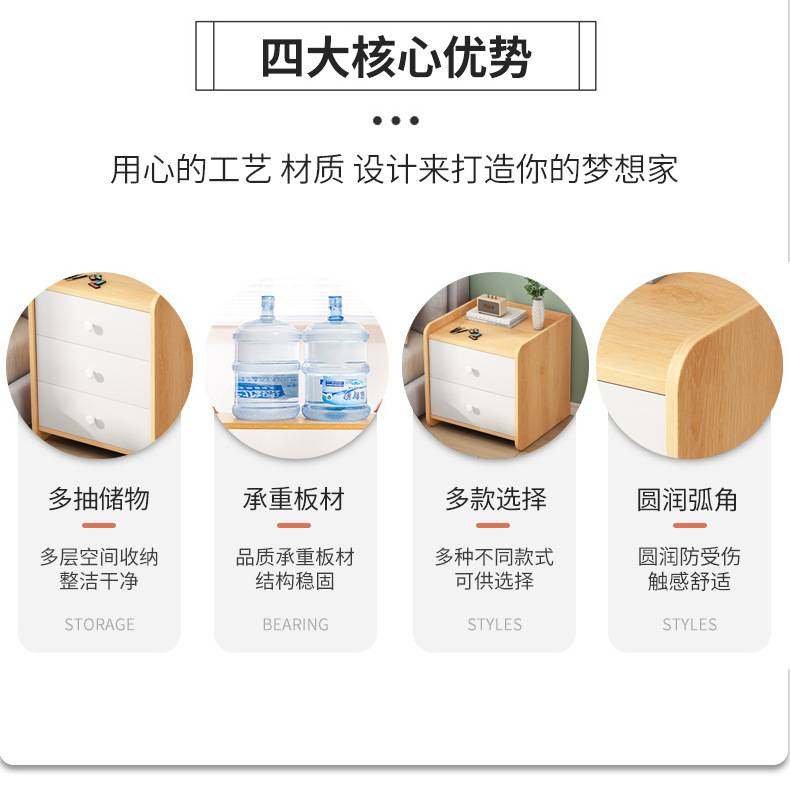 四大核心优势

用心的工艺 材质 设计来打造你的梦想家

多抽储物

多层空间收纳
整洁干净

STORAGE

承重板材

品质承重板材
结构稳固

BEARING

多款选择

多种不同款式
可供选择

STYLES

圆润弧角

圆润防受伤
触感舒适

STYLES