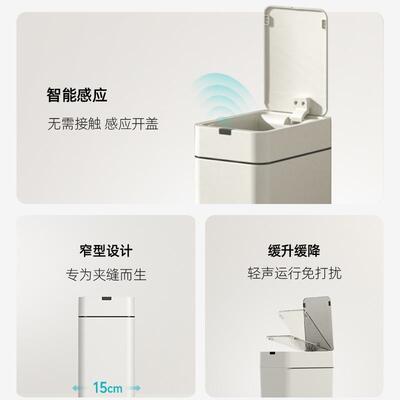 智能感应

无需接触 感应开盖

窄型设计

专为夹缝而生

15cm

缓升缓降

轻声运行免打扰