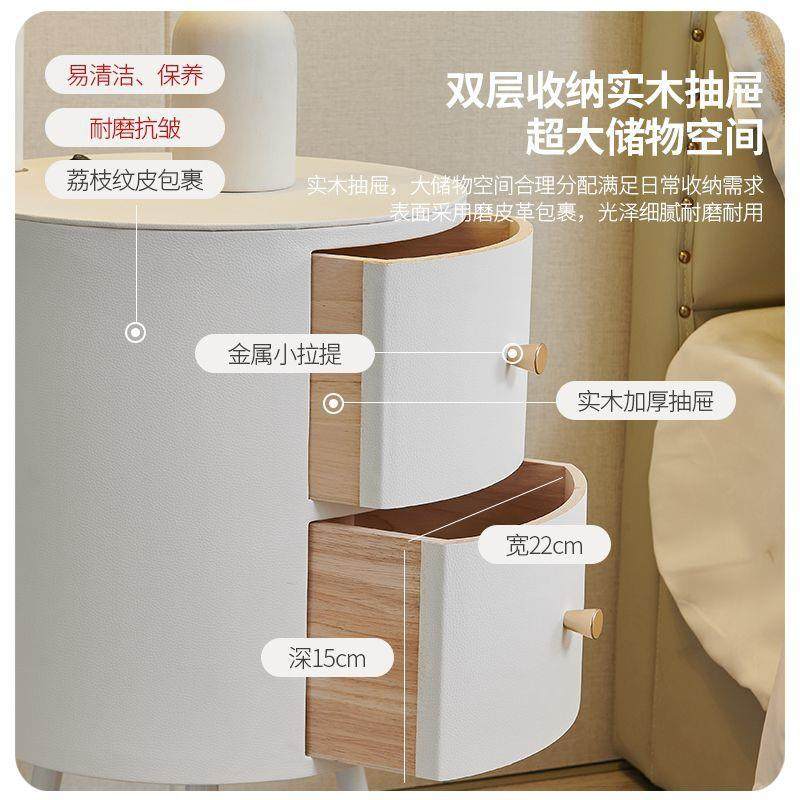 易清洁、保养

耐磨抗皱

荔枝纹皮包裹

双层收纳实木抽屉
超大储物空间

实木抽屉，大储物空间合理分配满足日常收纳需求
表面采用磨皮革包裹，光泽细腻耐磨耐用

金属小拉提

实木加厚抽屉

宽22cm

深15cm