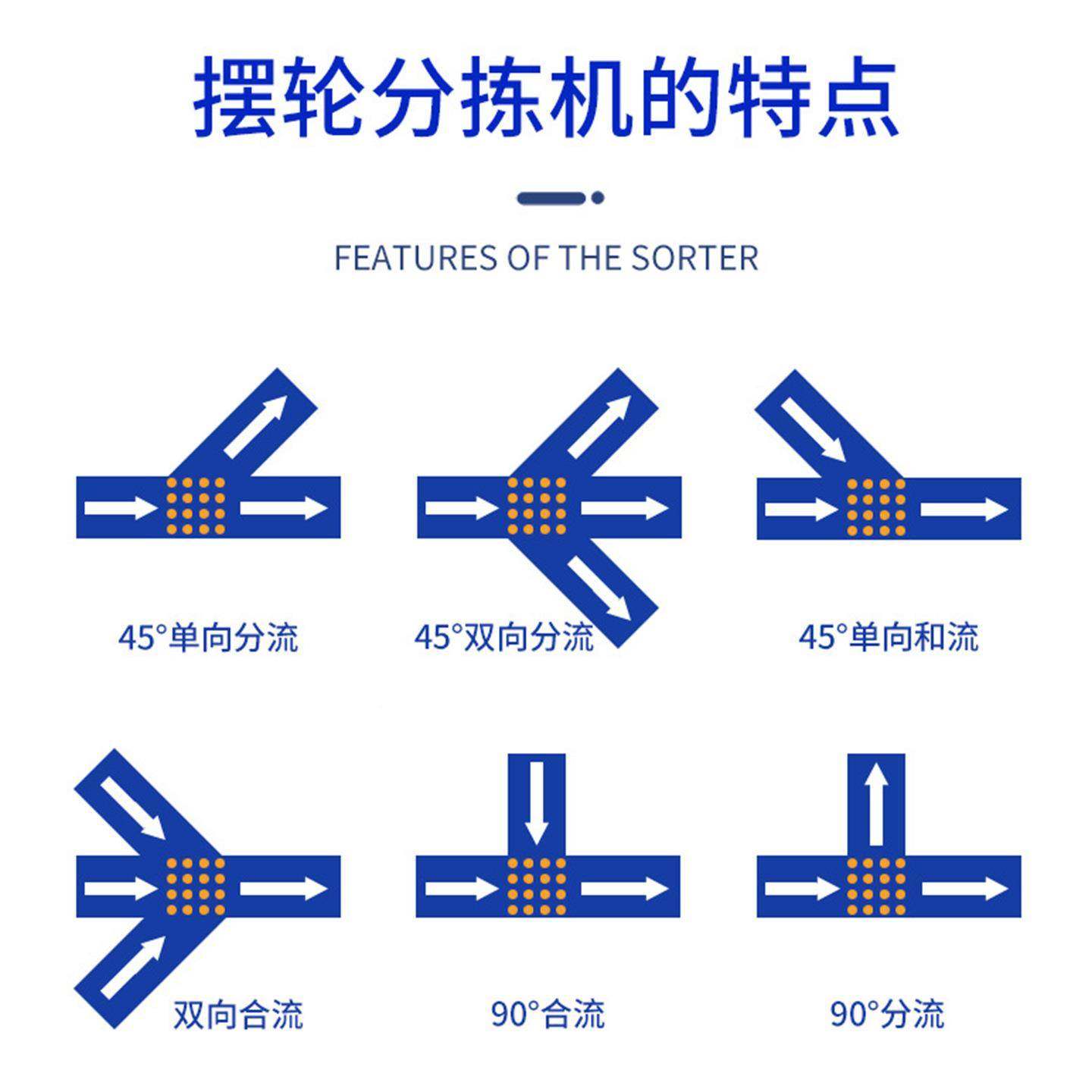 摆轮分拣机的特点

FEATURES OF THE SORTER

45°单向分流

45°双向分流

45°单向和流

双向合流

90°合流

90°分流