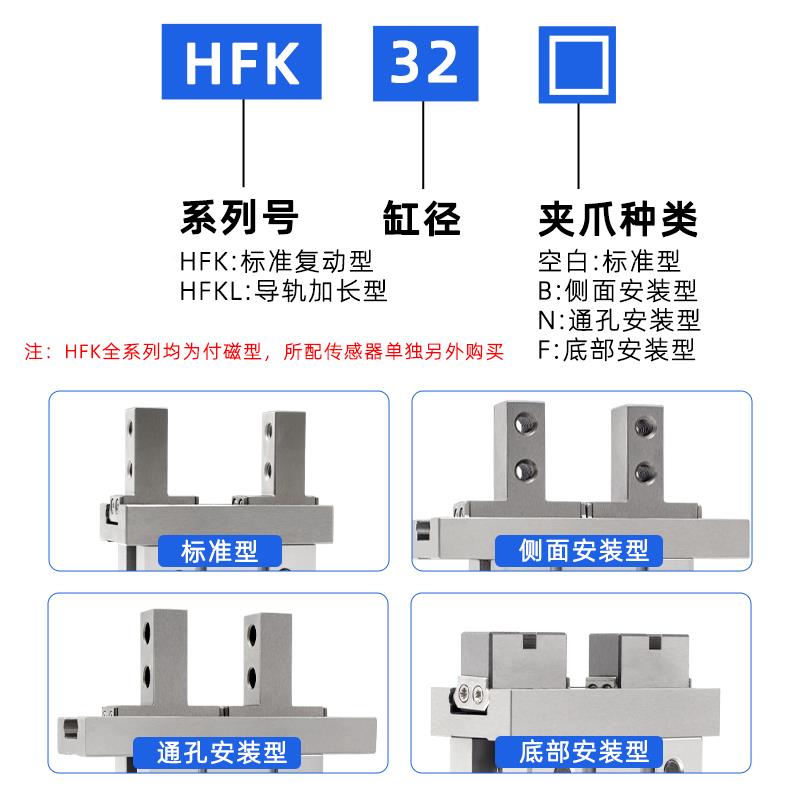 HFK

32

系列号
HFK:标准复动型
HFKL:导轨加长型

缸径

夹爪种类
空白:标准型
B:侧面安装型
N:通孔安装型
F:底部安装型

注：HFK全系列均为付磁型，所配传感器单独另外购买

标准型

侧面安装型

通孔安装型

底部安装型