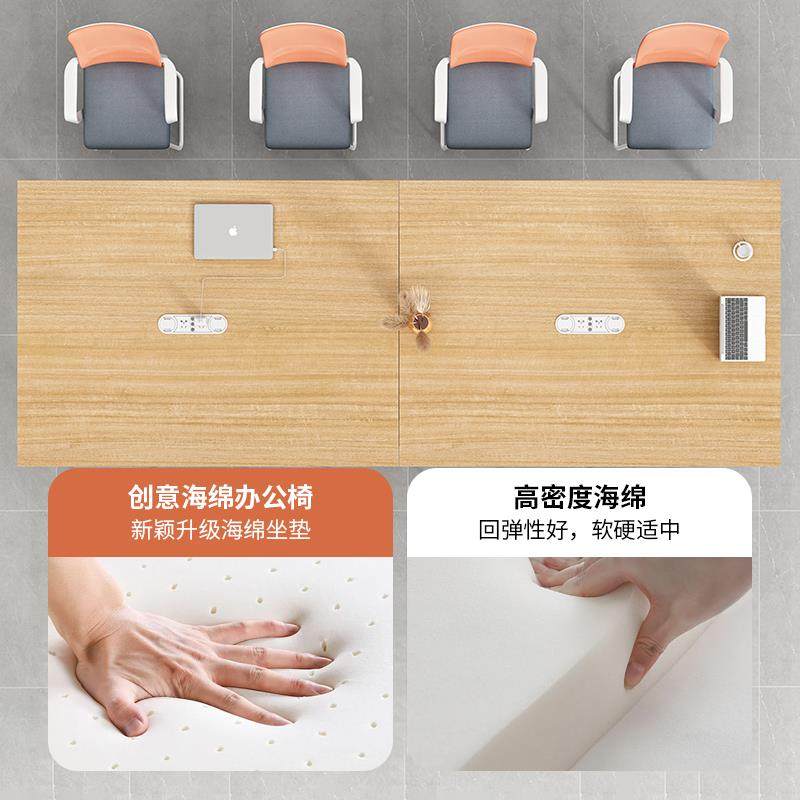 创意海绵办公椅
新颖升级海绵坐垫

高密度海绵
回弹性好，软硬适中