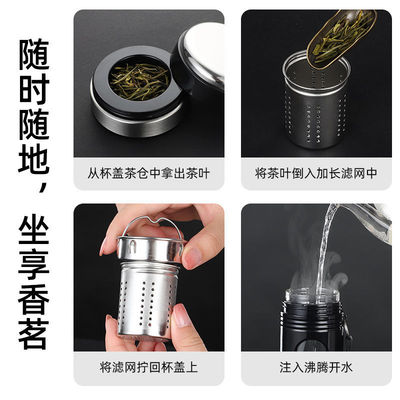 随时随地，坐享香茗

从杯盖茶仓中拿出茶叶

将茶叶倒入加长滤网中

将滤网拧回杯盖上

注入沸腾开水