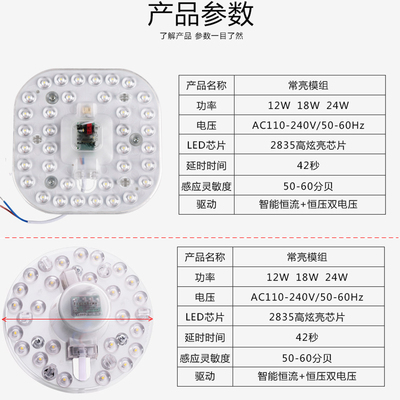 产品参数

了解产品 参数一目了然

| 产品名称 | 常亮模组 |
|---|---|
| 功率 | 12W 18W 24W |
| 电压 | AC110-240V/50-60Hz |
| LED芯片 | 2835高炫亮芯片 |
| 延时时间 | 42秒 |
| 感应灵敏度 | 50-60分贝 |
| 驱动 | 智能恒流+恒压双电压 |

| 产品名称 | 常亮模组 |
|---|---|
| 功率 | 12W 18W 24W |
| 电压 | AC110-240V/50-60Hz |
| LED芯片 | 2835高炫亮芯片 |
| 延时时间 | 42秒 |
| 感应灵敏度 | 50-60分贝 |
| 驱动 | 智能恒流+恒压双电压 |