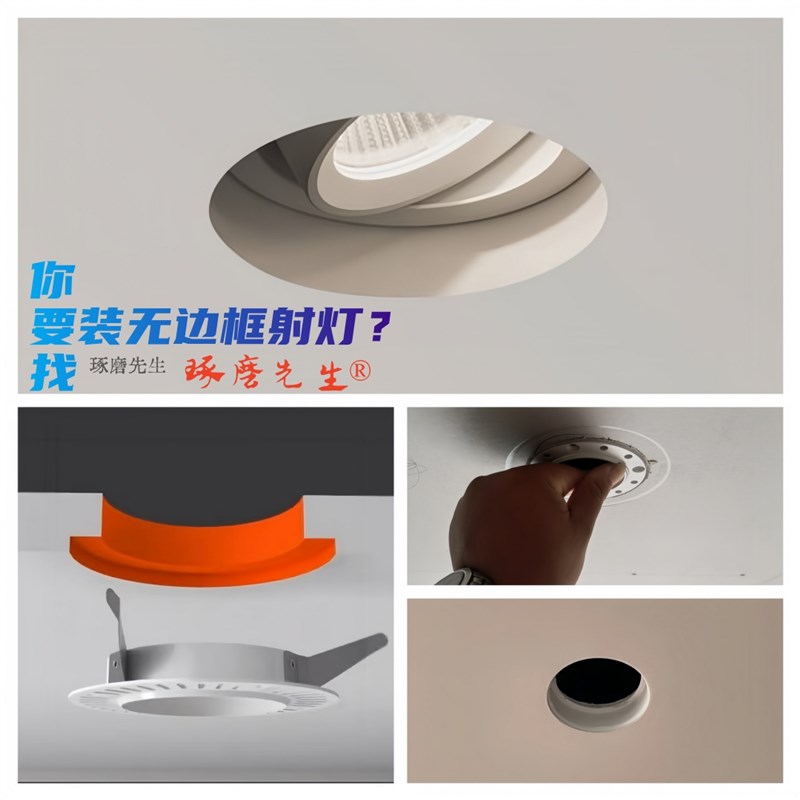 你
要装无边框射灯？
找 琢磨先生 琢磨先生®