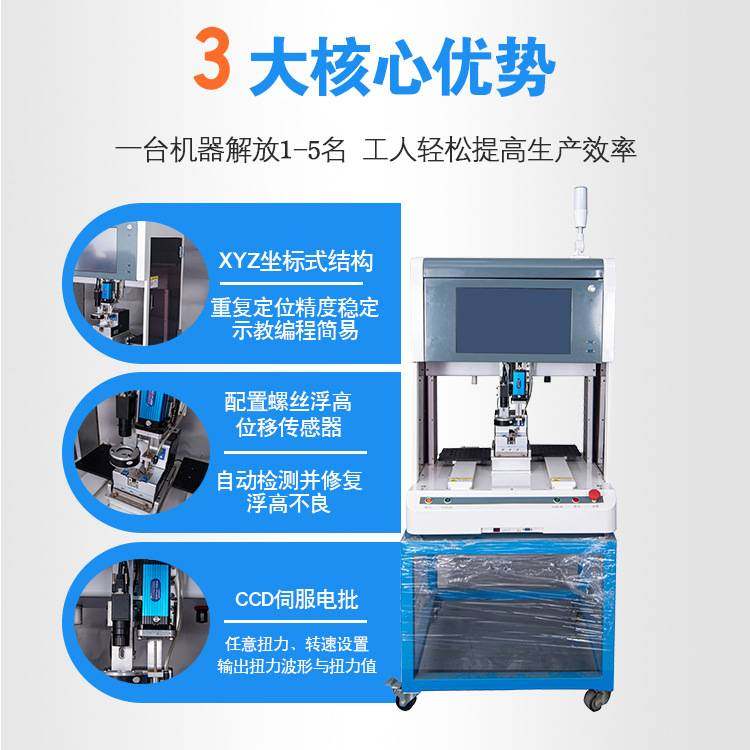 3 大核心优势

一台机器解放1-5名 工人轻松提高生产效率

XYZ坐标式结构

重复定位精度稳定
示教编程简易

配置螺丝浮高
位移传感器

自动检测并修复
浮高不良

CCD伺服电批

任意扭力、转速设置
输出扭力波形与扭力值