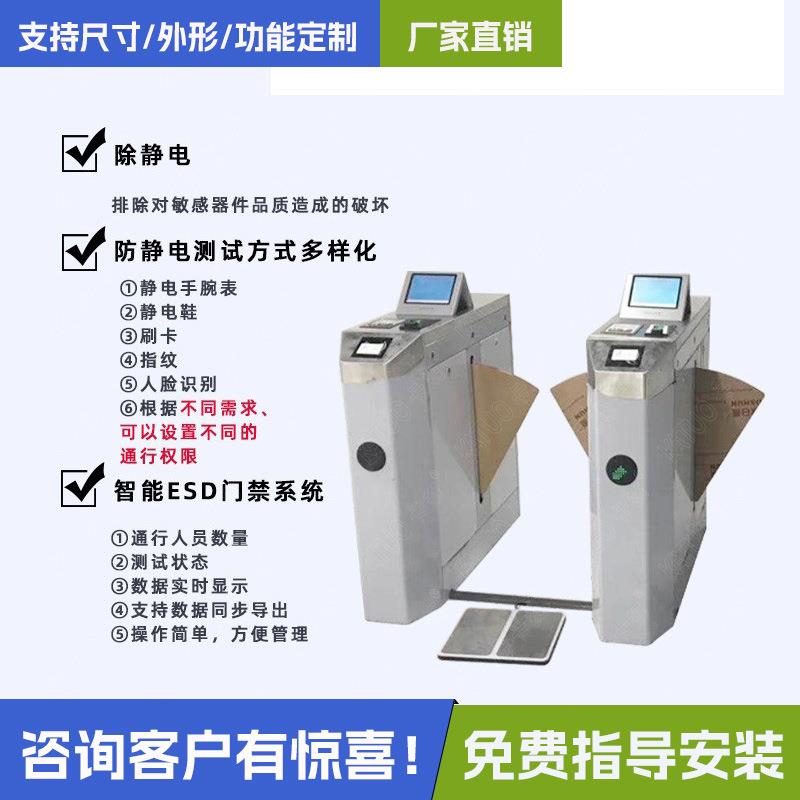 支持尺寸/外形/功能定制

厂家直销

除静电

排除对敏感器件品质造成的破坏

防静电测试方式多样化

①静电手腕表
②静电鞋
③刷卡
④指纹
⑤人脸识别
⑥根据不同需求、可以设置不同的通行权限

智能ESD门禁系统

①通行人员数量
②测试状态
③数据实时显示
④支持数据同步导出
⑤操作简单，方便管理

咨询客户有惊喜！

免费指导安装