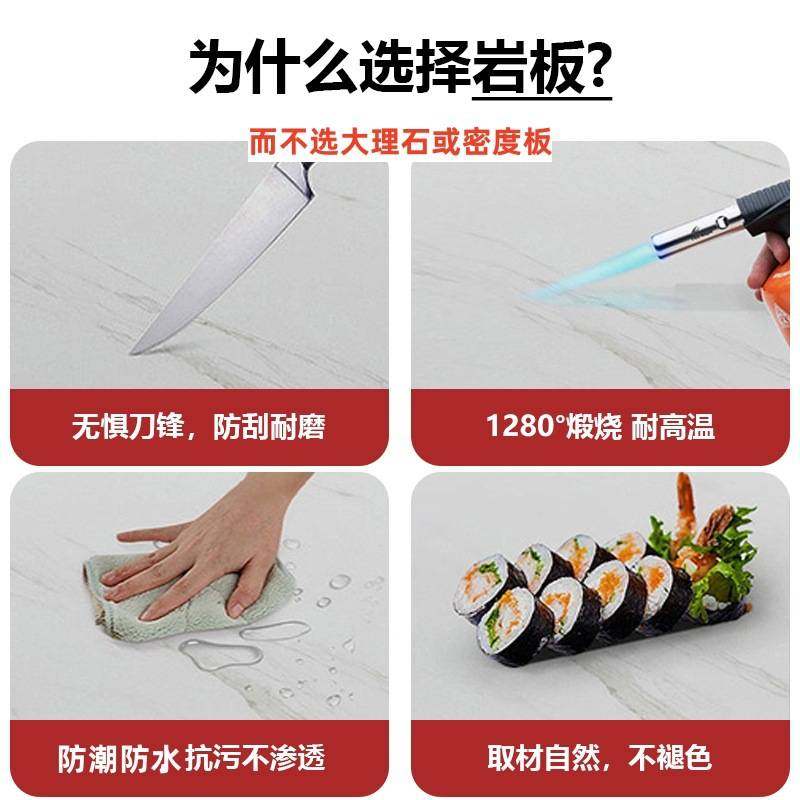 为什么选择岩板?

而不选大理石或密度板

无惧刀锋，防刮耐磨

1280°煅烧 耐高温

防潮防水 抗污不渗透

取材自然，不褪色