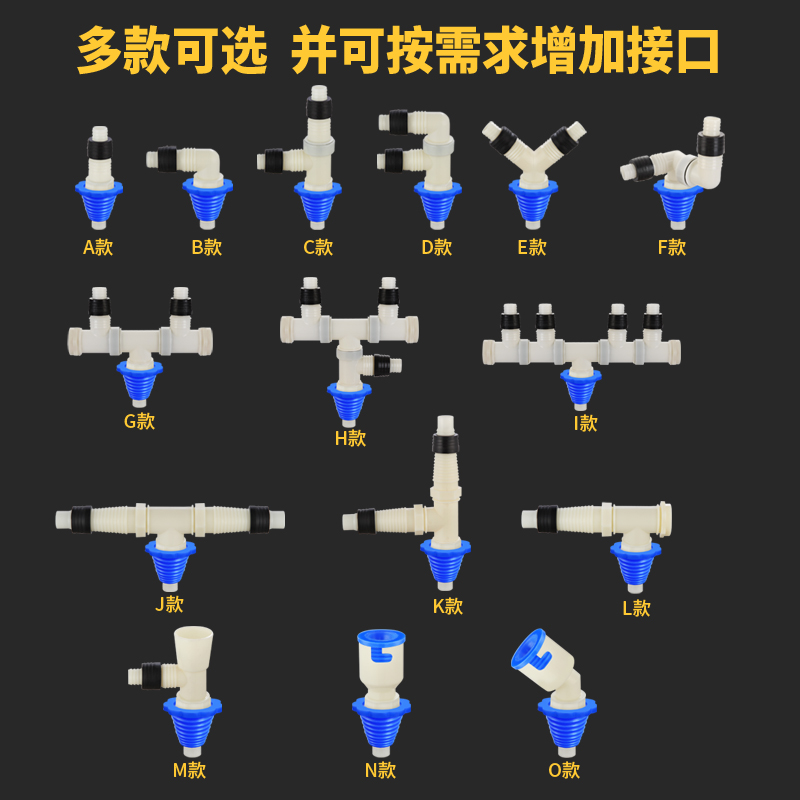 多款可选 并可按需求增加接口

A款 B款 C款 D款 E款 F款

G款 H款 I款

J款 K款 L款

M款 N款 O款