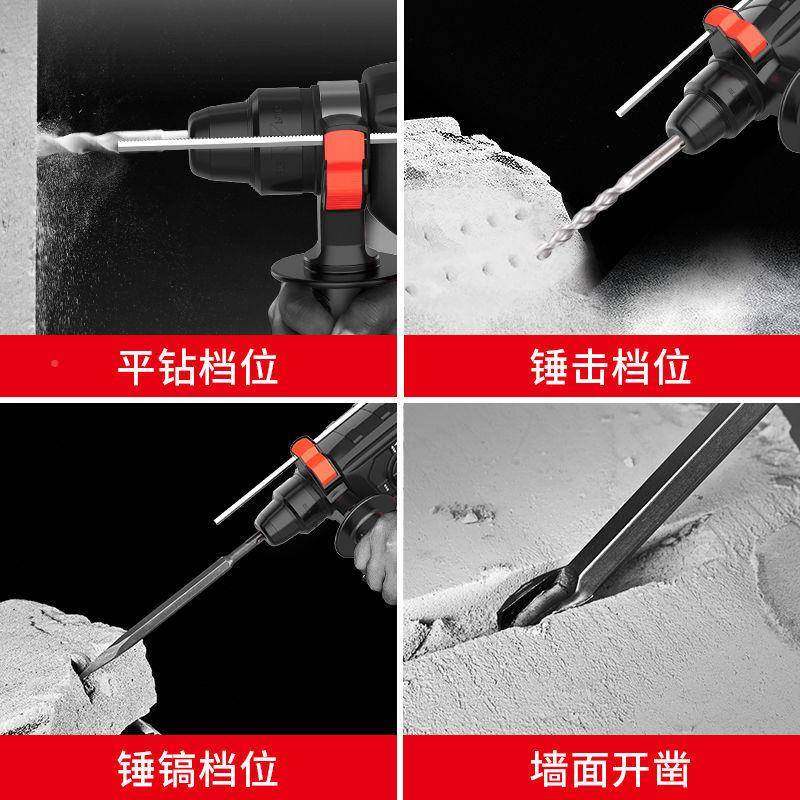 平钻档位

锤击档位

锤镐档位

墙面开凿